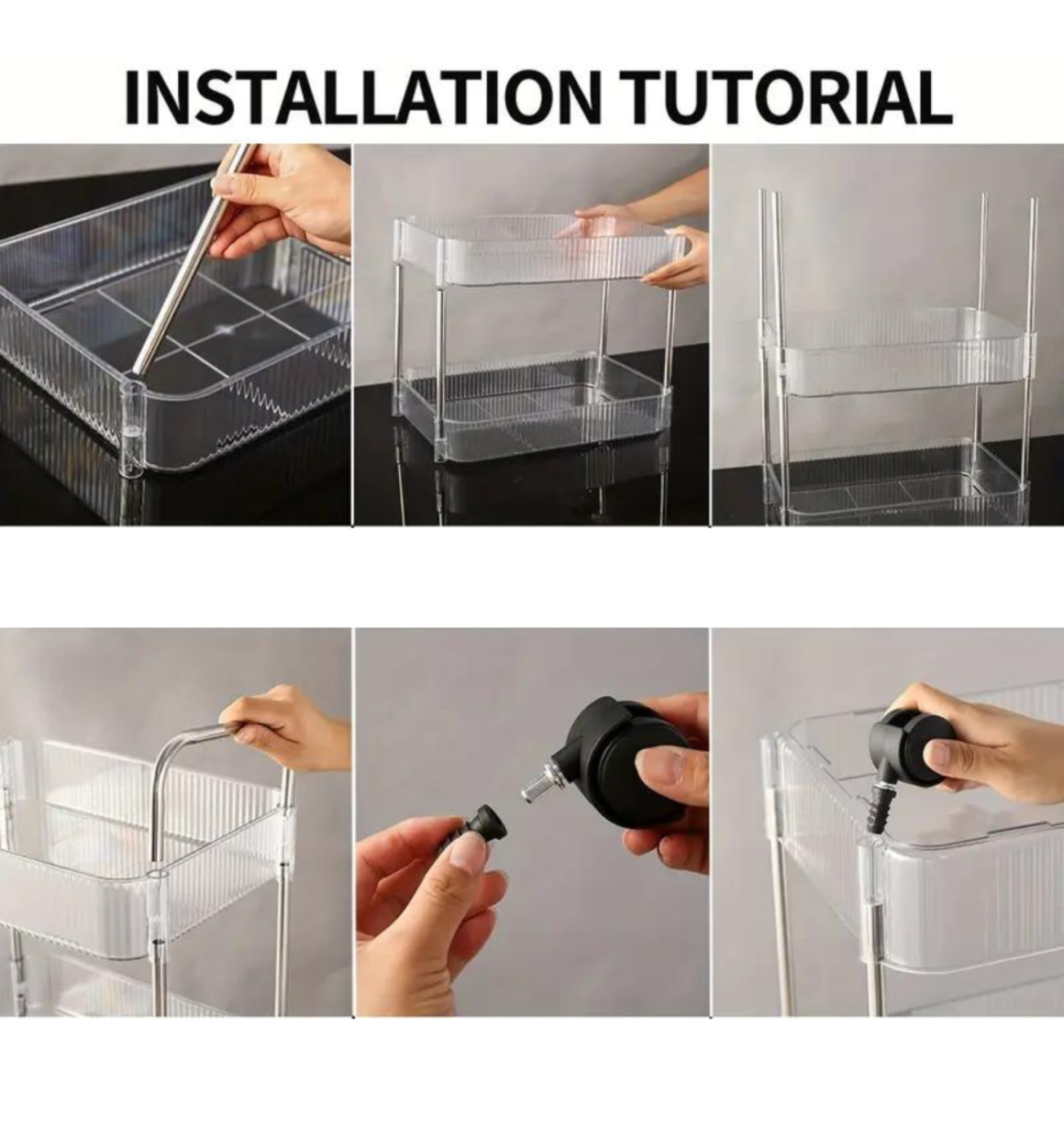 INSTALLATION TUTORIAL