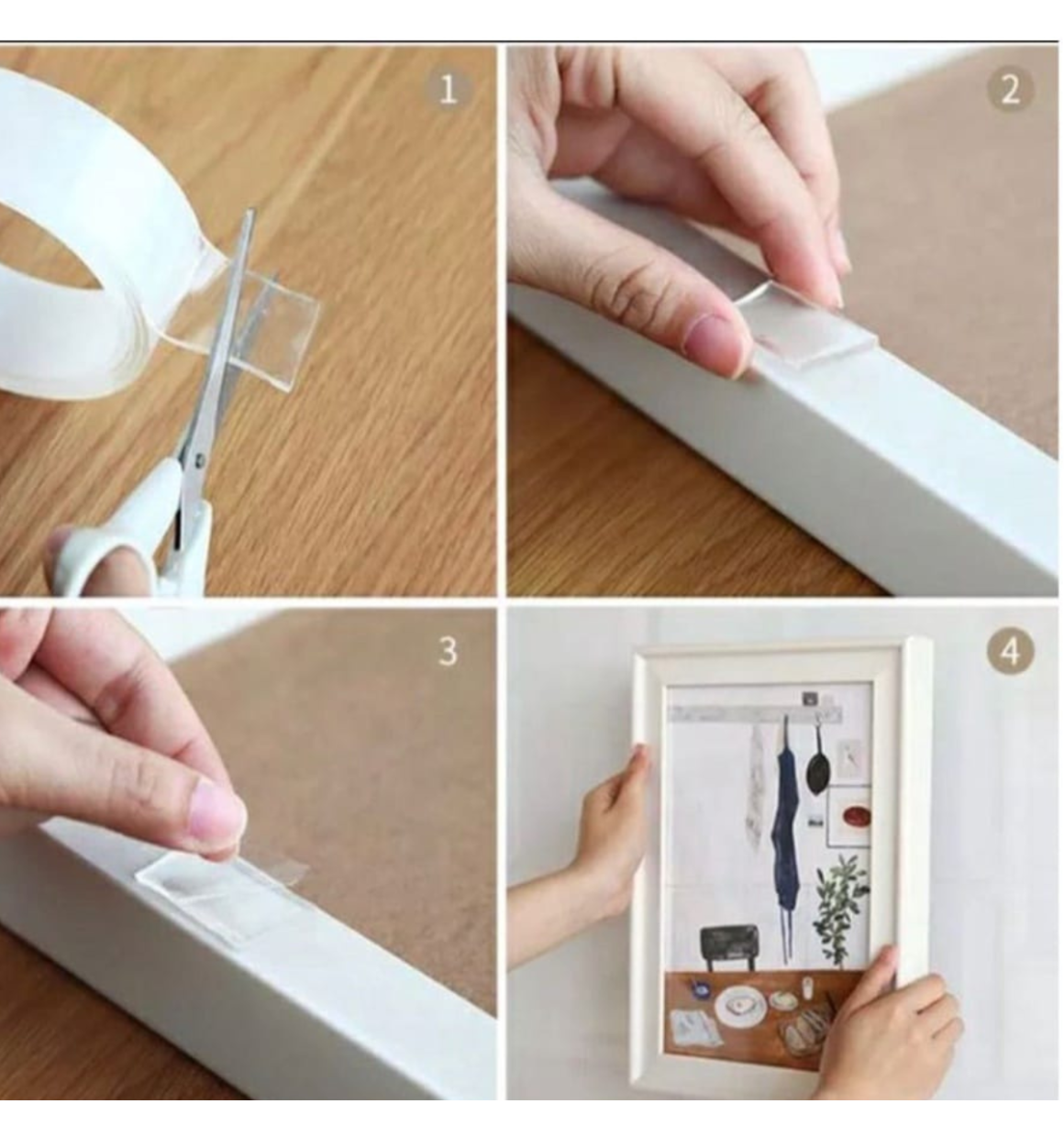 1

2

3

4