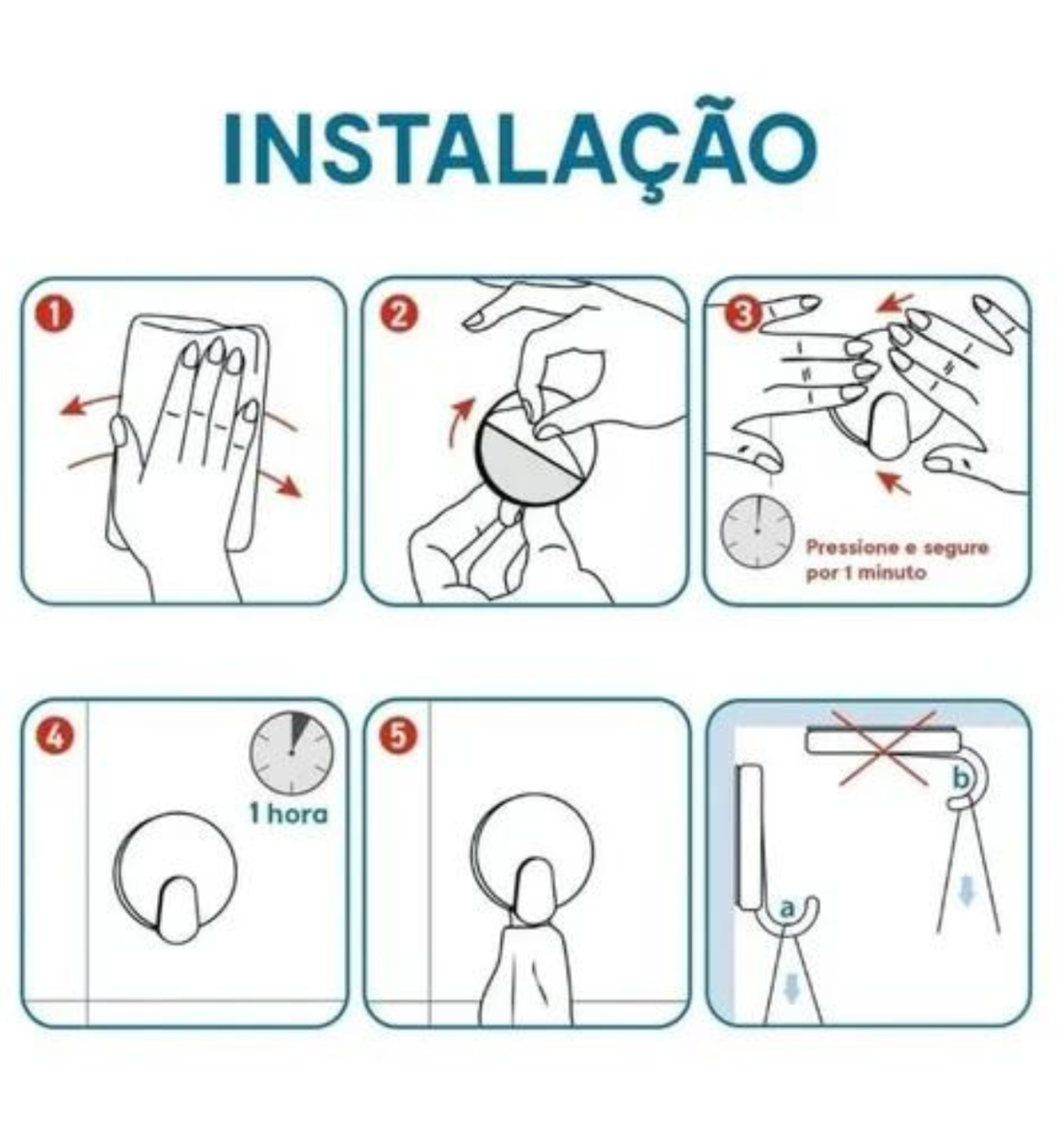 INSTALAÇÃO

1

2

3

Pressione e segure por 1 minuto

4

1 hora

5

b

a